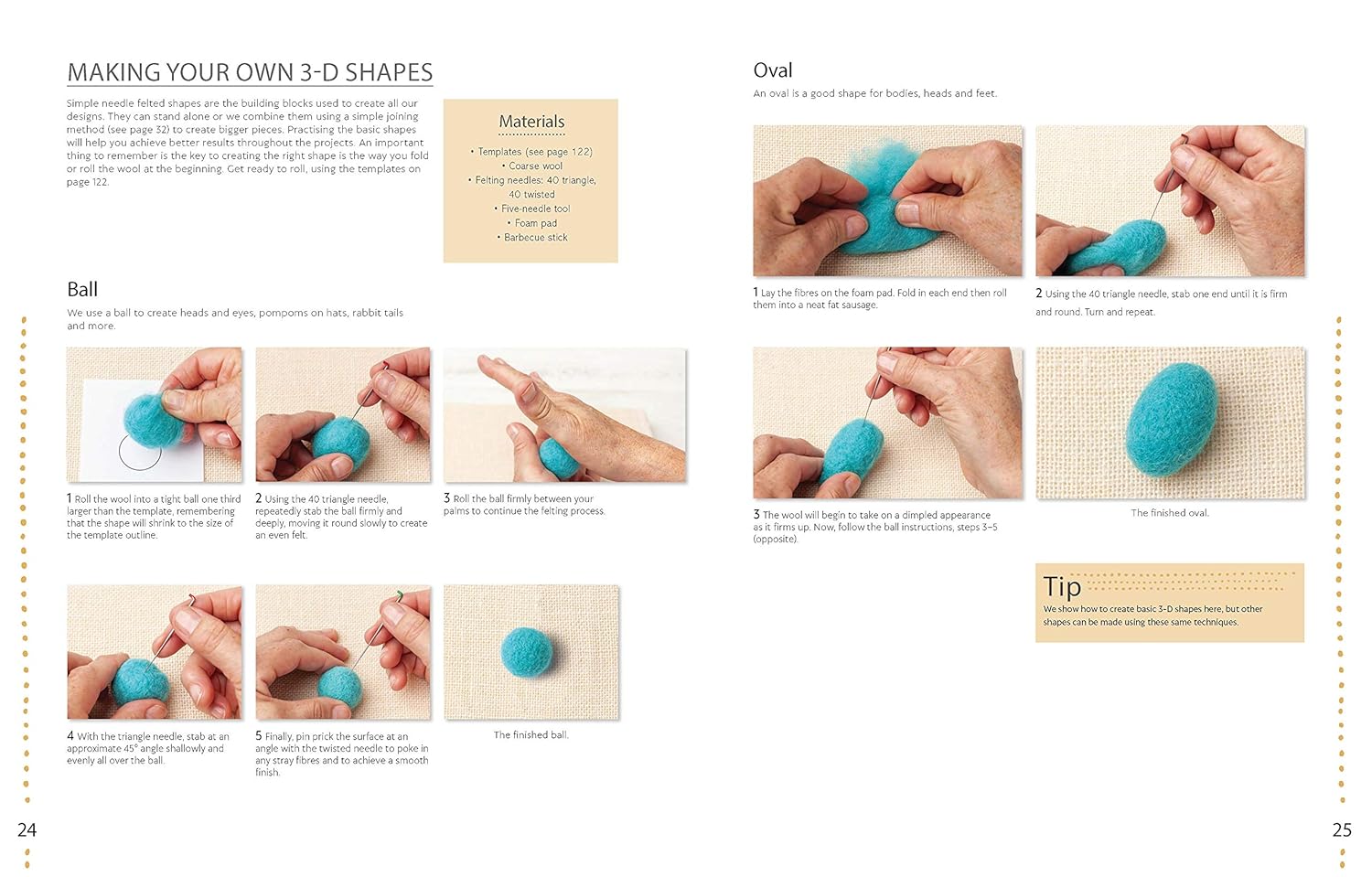 MAKING YOUR OWN 3-D SHAPES

Simple needle felted shapes are the building blocks used to create all our designs. They can stand alone or we combine them using a simple joining method (see page 32) to create bigger pieces. Practising the basic shapes will help you achieve better results throughout the projects. An important thing to remember is the key to creating the right shape is the way you fold or roll the wool at the beginning. Get ready to roll, using the templates on page 122.

Materials
• Templates (see page 122)
• Coarse wool
• Felting needles: 40 triangle, 40 twisted
• Five-needle tool
• Foam pad
• Barbecue stick

Ball

We use a ball to create heads and eyes, pompoms on hats, rabbit tails and more.

1 Roll the wool into a tight ball one third larger than the template, remembering that the shape will shrink to the size of the template outline.

2 Using the 40 triangle needle, repeatedly stab the ball firmly and deeply, moving it round slowly to create an even felt.

3 Roll the ball firmly between your palms to continue the felting process.

4 With the triangle needle, stab at an approximate 45° angle shallowly and evenly all over the ball.

5 Finally, pin prick the surface at an angle with the twisted needle to poke in any stray fibres and to achieve a smooth finish.

The finished ball.

24

Oval

An oval is a good shape for bodies, heads and feet.

1 Lay the fibres on the foam pad. Fold in each end then roll them into a neat fat sausage.

2 Using the 40 triangle needle, stab one end until it is firm and round. Turn and repeat.

3 The wool will begin to take on a dimpled appearance as it firms up. Now, follow the ball instructions, steps 3–5 (opposite).

The finished oval.

Tip
We show how to create basic 3-D shapes here, but other shapes can be made using these same techniques.

25